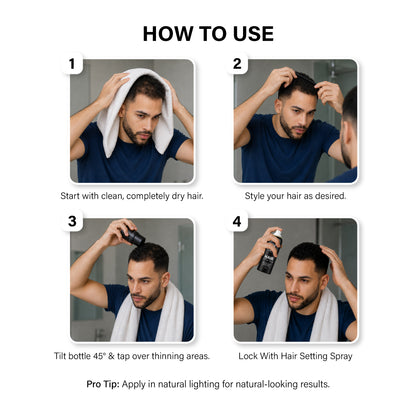 HOW TO USE

1

Start with clean, completely dry hair.

2

Style your hair as desired.

3

Tilt bottle 45° & tap over thinning areas.

4

Lock With Hair Setting Spray

Pro Tip: Apply in natural lighting for natural-looking results.